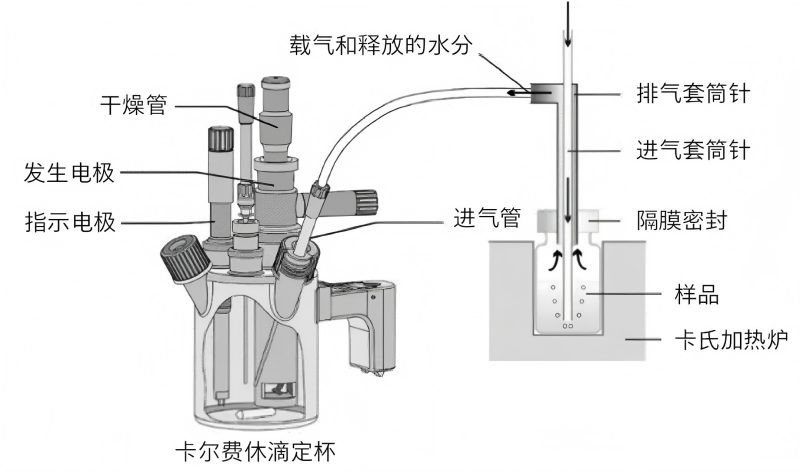 载气和释放的水分

干燥管

发生电极

指示电极

进气管

排气套筒针

进气套筒针

隔膜密封

样品

卡氏加热炉

卡尔费休滴定杯